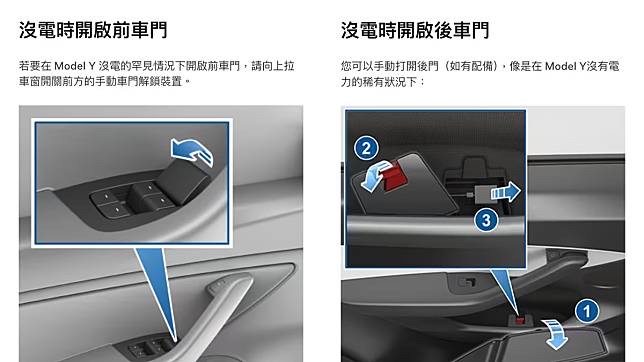 沒電時開啟前車門

若要在 Model Y 沒電的罕見情況下開啟前車門，請向上拉車窗開關前方的手動車門解鎖裝置。

沒電時開啟後車門

您可以手動打開後門（如有配備），像是在 Model Y沒有電力的稀有狀況下：

2

3

1