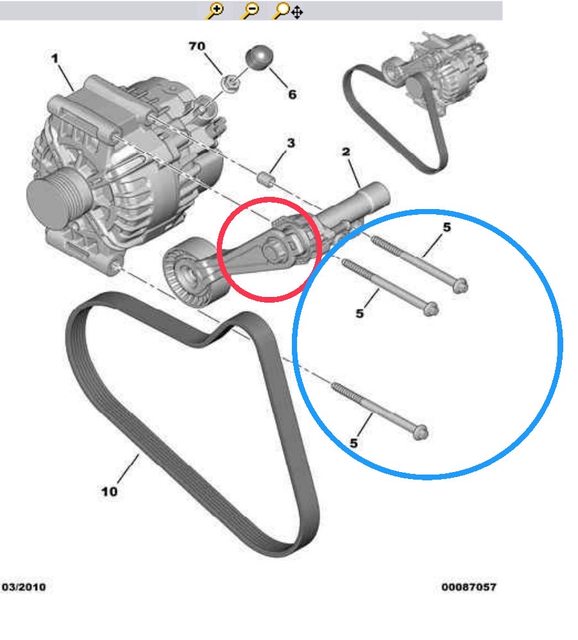 1
70
6
3
2
5
5
5
10
03/2010
00087057