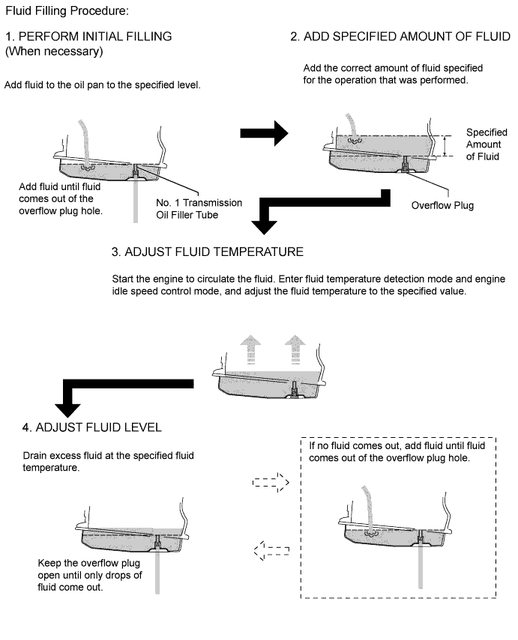 Fluid Filling Procedure:

1. PERFORM INITIAL FILLING
(When necessary)

Add fluid to the oil pan to the specified level.

Add fluid until fluid comes out of the overflow plug hole.

No. 1 Transmission Oil Filler Tube

2. ADD SPECIFIED AMOUNT OF FLUID

Add the correct amount of fluid specified for the operation that was performed.

Specified Amount of Fluid

Overflow Plug

3. ADJUST FLUID TEMPERATURE

Start the engine to circulate the fluid. Enter fluid temperature detection mode and engine idle speed control mode, and adjust the fluid temperature to the specified value.

4. ADJUST FLUID LEVEL

Drain excess fluid at the specified fluid temperature.

Keep the overflow plug open until only drops of fluid come out.

If no fluid comes out, add fluid until fluid comes out of the overflow plug hole.