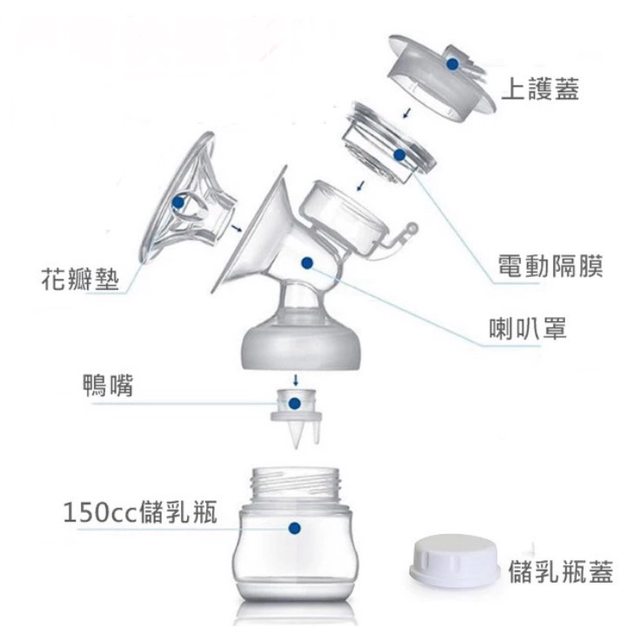 上護蓋

電動隔膜

花瓣墊

喇叭罩

鴨嘴

150cc儲乳瓶

儲乳瓶蓋