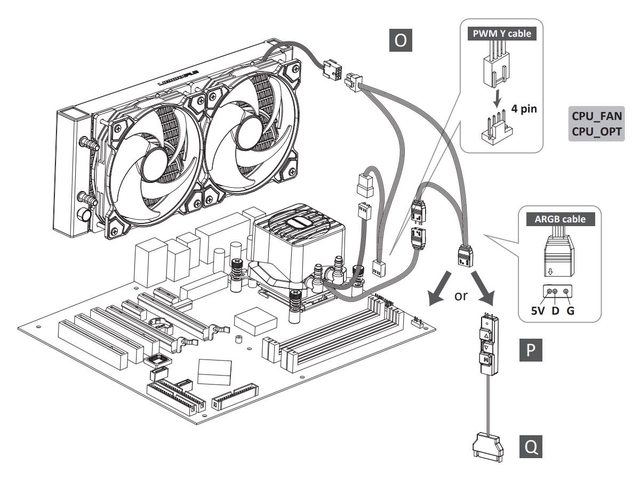 O

PWM Y cable

4 pin

CPU_FAN
CPU_OPT

ARGB cable

5V D G

or

P

Q